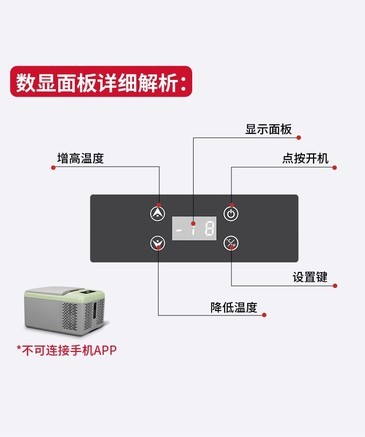 数显面板详细解析：

显示面板

增高温度

点按开机

-18

设置键

降低温度

*不可连接手机APP