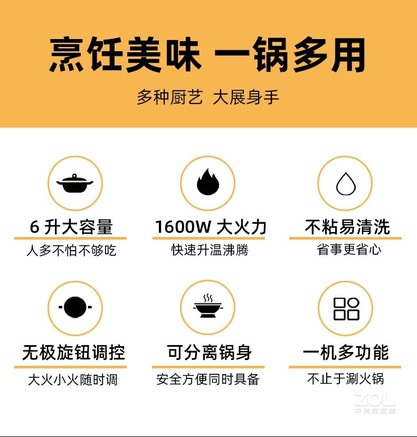 烹饪美味 一锅多用

多种厨艺 大展身手

6升大容量

人多不怕不够吃

1600W大火力

快速升温沸腾

不粘易清洗

省事更省心

无极旋钮调控

大火小火随时调

可分离锅身

安全方便同时具备

一机多功能

不止于涮火锅

ZOL
中关村在线